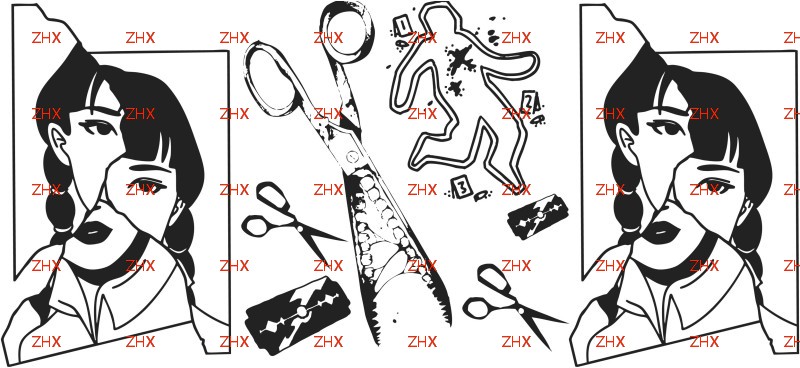 ZHX ZHX ZHX ZHX ZHX ZHX ZHX ZHX ZHX
ZHX ZHX ZHX ZHX ZHX ZHX ZHX ZHX ZHX
ZHX ZHX ZHX ZHX ZHX ZHX ZHX ZHX ZHX
ZHX ZHX ZHX ZHX ZHX ZHX ZHX ZHX ZHX
ZHX ZHX ZHX ZHX ZHX ZHX ZHX ZHX ZHX

1
2
3